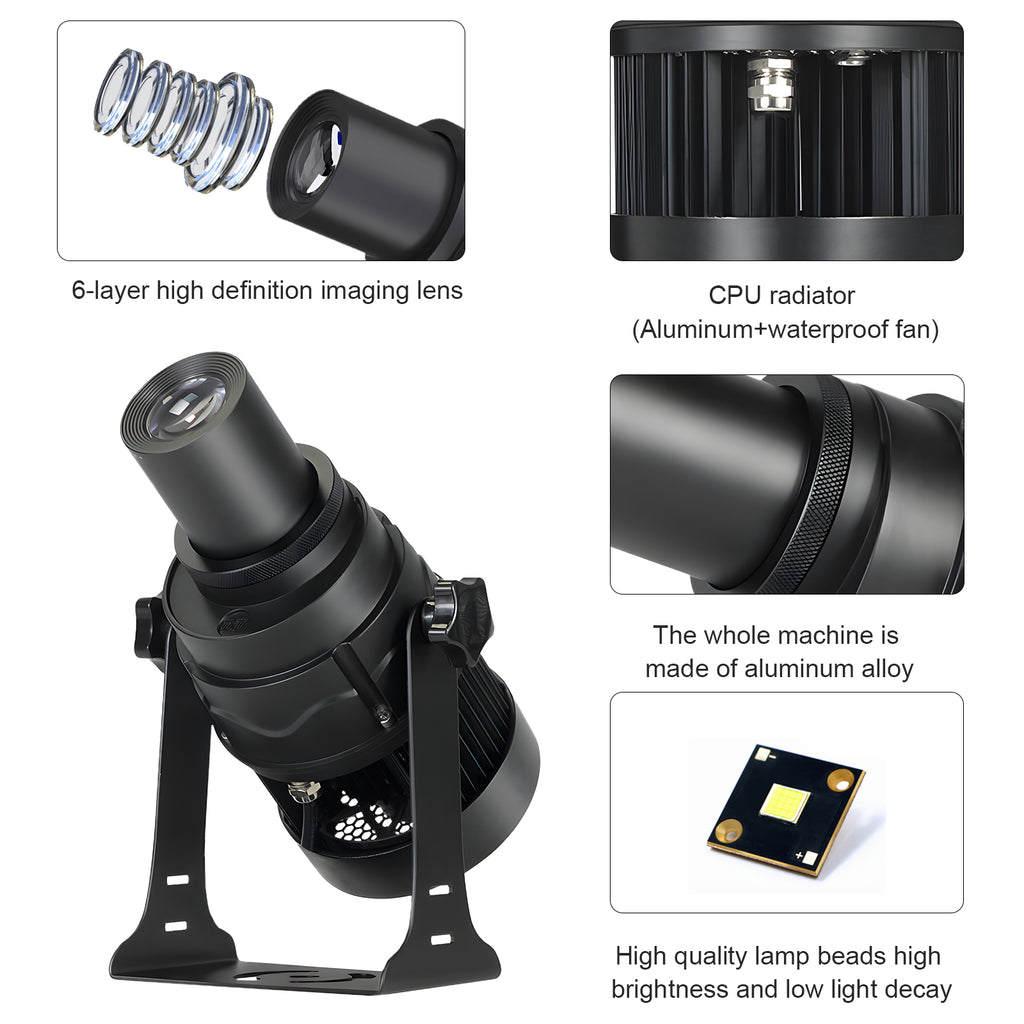 6-layer high definition imaging lens

CPU radiator
(Aluminum+waterproof fan)

The whole machine is made of aluminum alloy

High quality lamp beads high brightness and low light decay