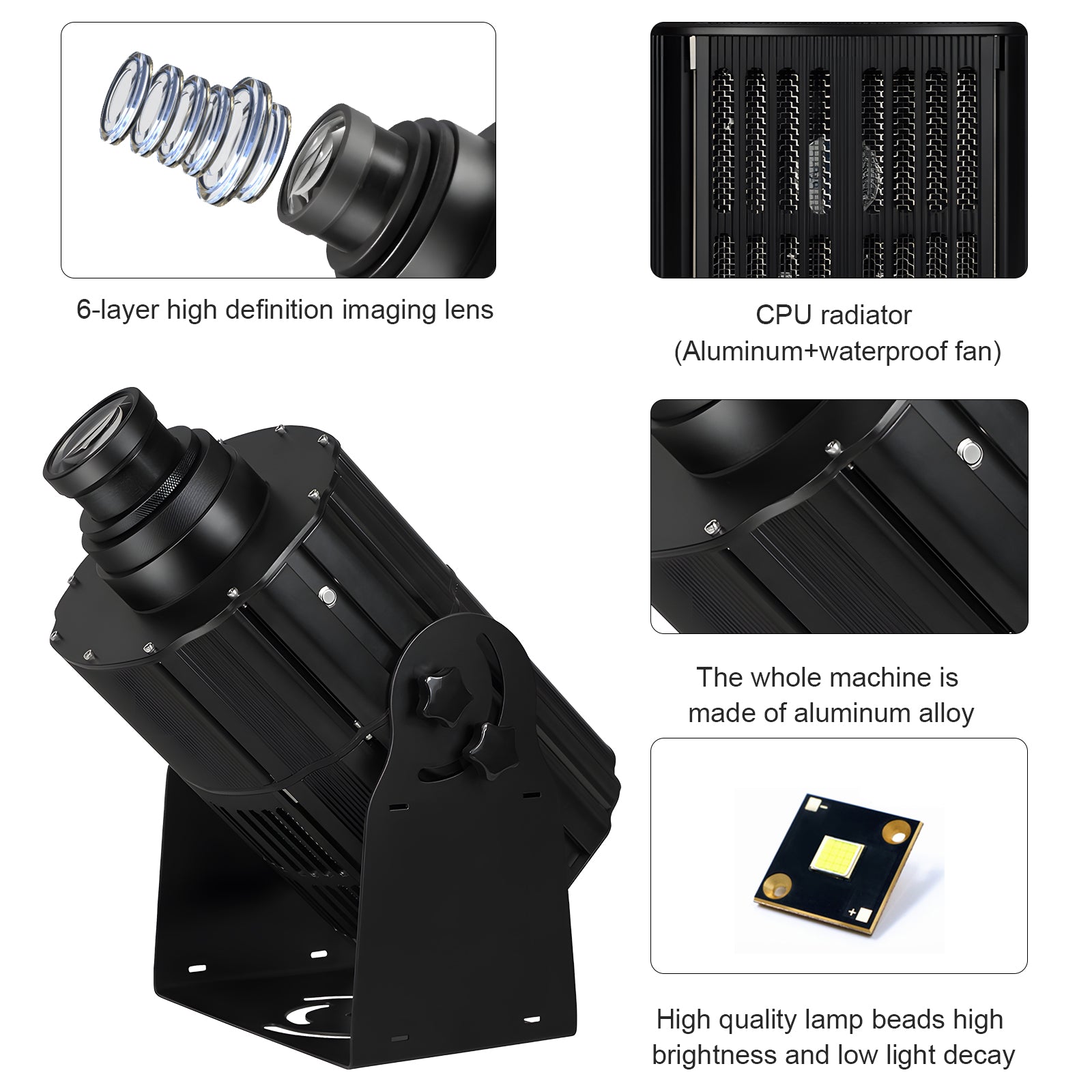 6-layer high definition imaging lens

CPU radiator
(Aluminum+waterproof fan)

The whole machine is made of aluminum alloy

High quality lamp beads high brightness and low light decay