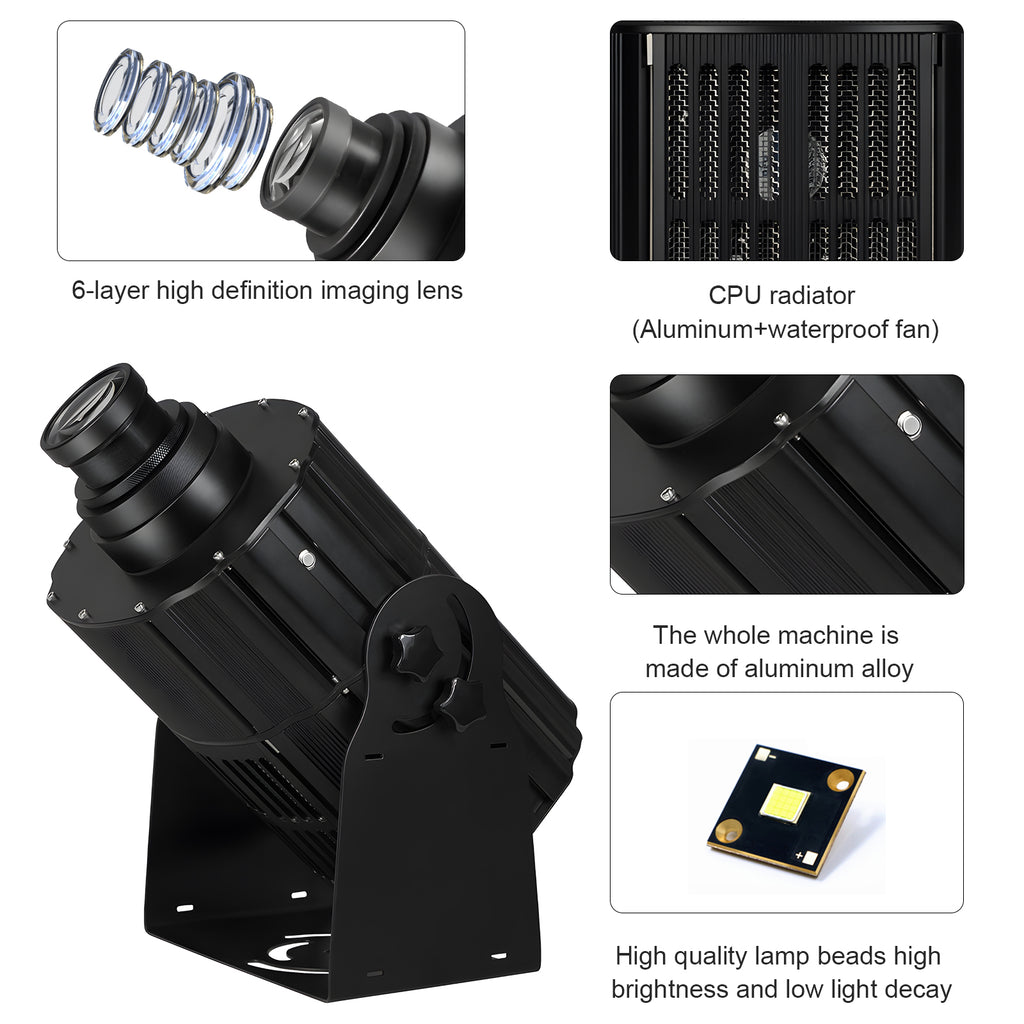 6-layer high definition imaging lens

CPU radiator
(Aluminum+waterproof fan)

The whole machine is
made of aluminum alloy

High quality lamp beads high
brightness and low light decay