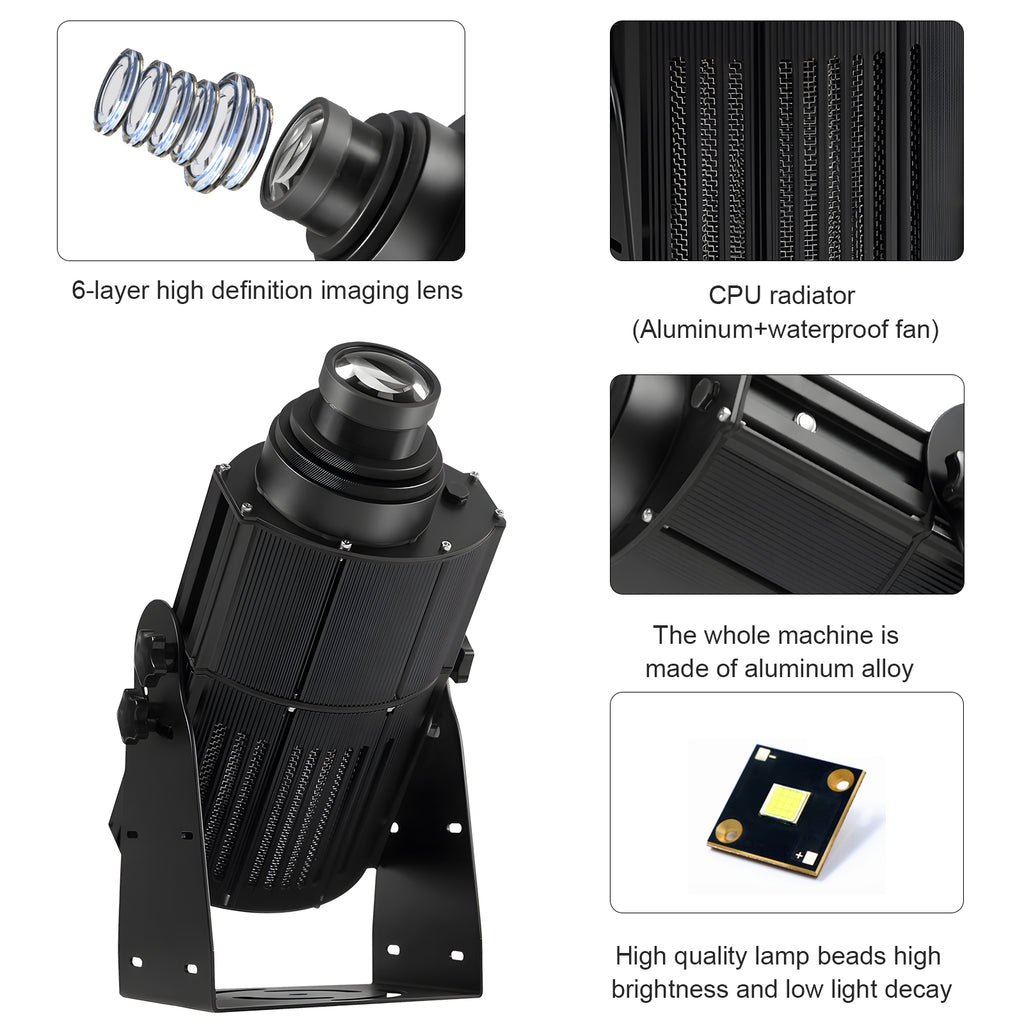 6-layer high definition imaging lens

CPU radiator
(Aluminum+waterproof fan)

The whole machine is made of aluminum alloy

High quality lamp beads high brightness and low light decay